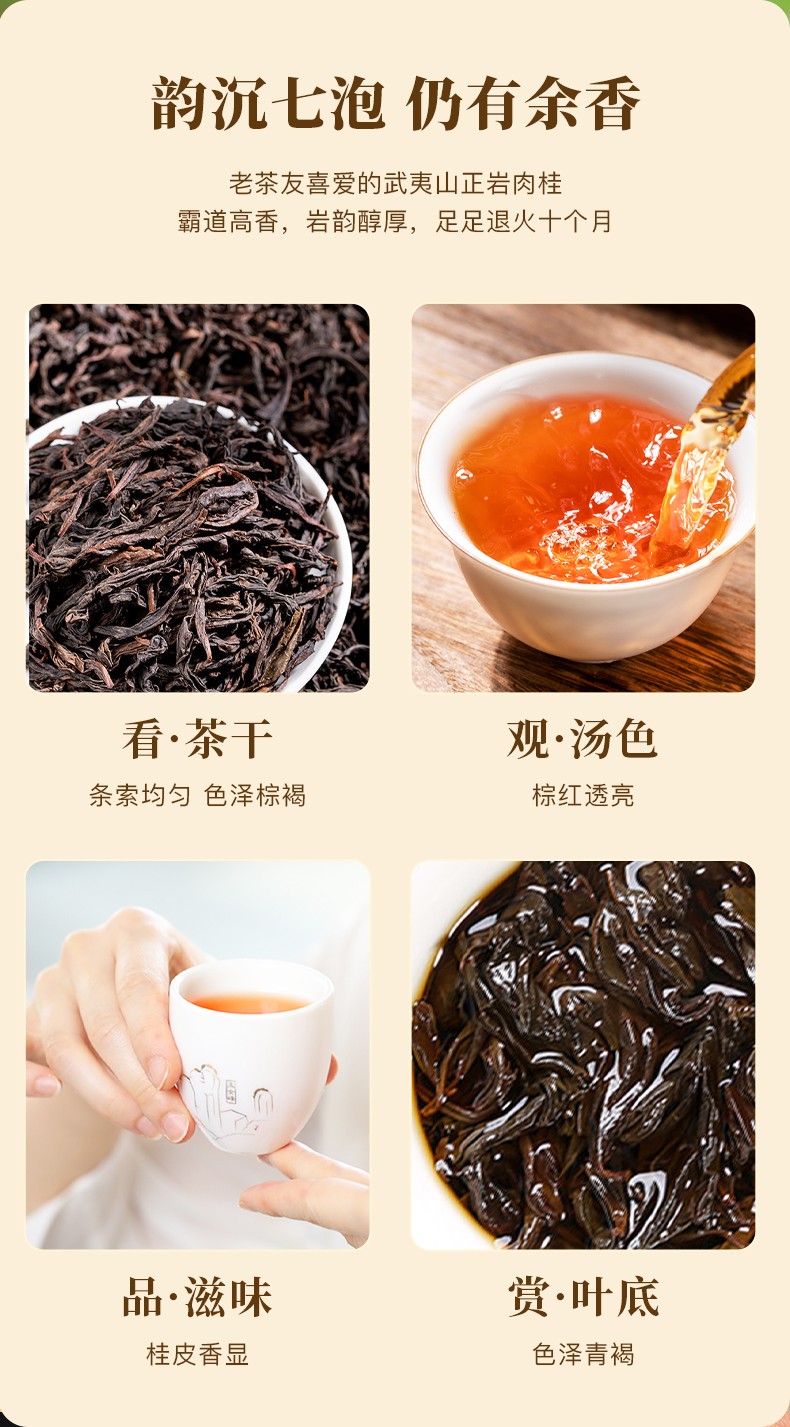 韵沉七泡 仍有余香

老茶友喜爱的武夷山正岩肉桂
霸道高香，岩韵醇厚，足足退火十个月

看·茶干
条索均匀 色泽棕褐

观·汤色
棕红透亮

品·滋味
桂皮香显

赏·叶底
色泽青褐