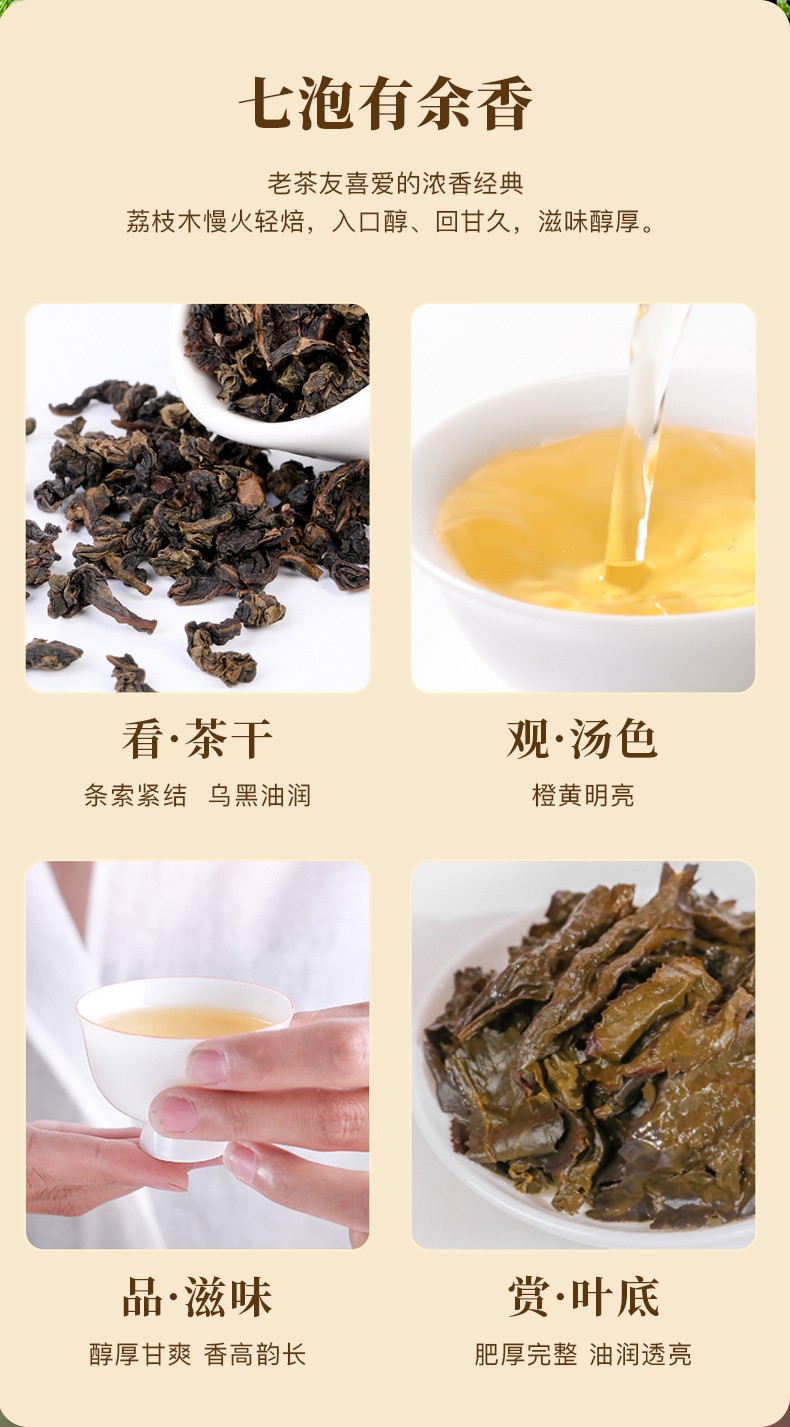 七泡有余香

老茶友喜爱的浓香经典
荔枝木慢火轻焙，入口醇、回甘久，滋味醇厚。

看·茶干
条索紧结 乌黑油润

观·汤色
橙黄明亮

品·滋味
醇厚甘爽 香高韵长

赏·叶底
肥厚完整 油润透亮