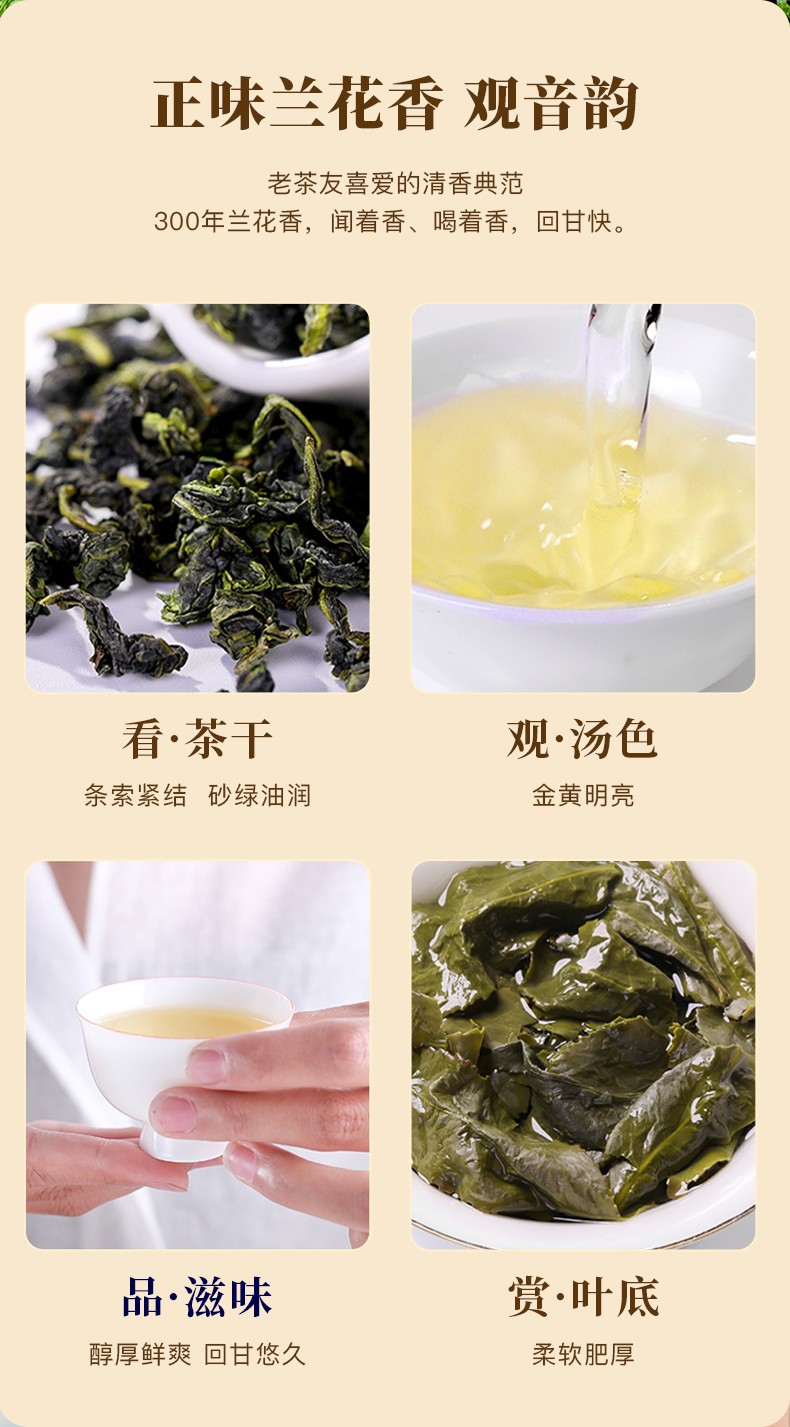 正味兰花香 观音韵

老茶友喜爱的清香典范
300年兰花香，闻着香、喝着香，回甘快。

看·茶干
条索紧结 砂绿油润

观·汤色
金黄明亮

品·滋味
醇厚鲜爽 回甘悠久

赏·叶底
柔软肥厚